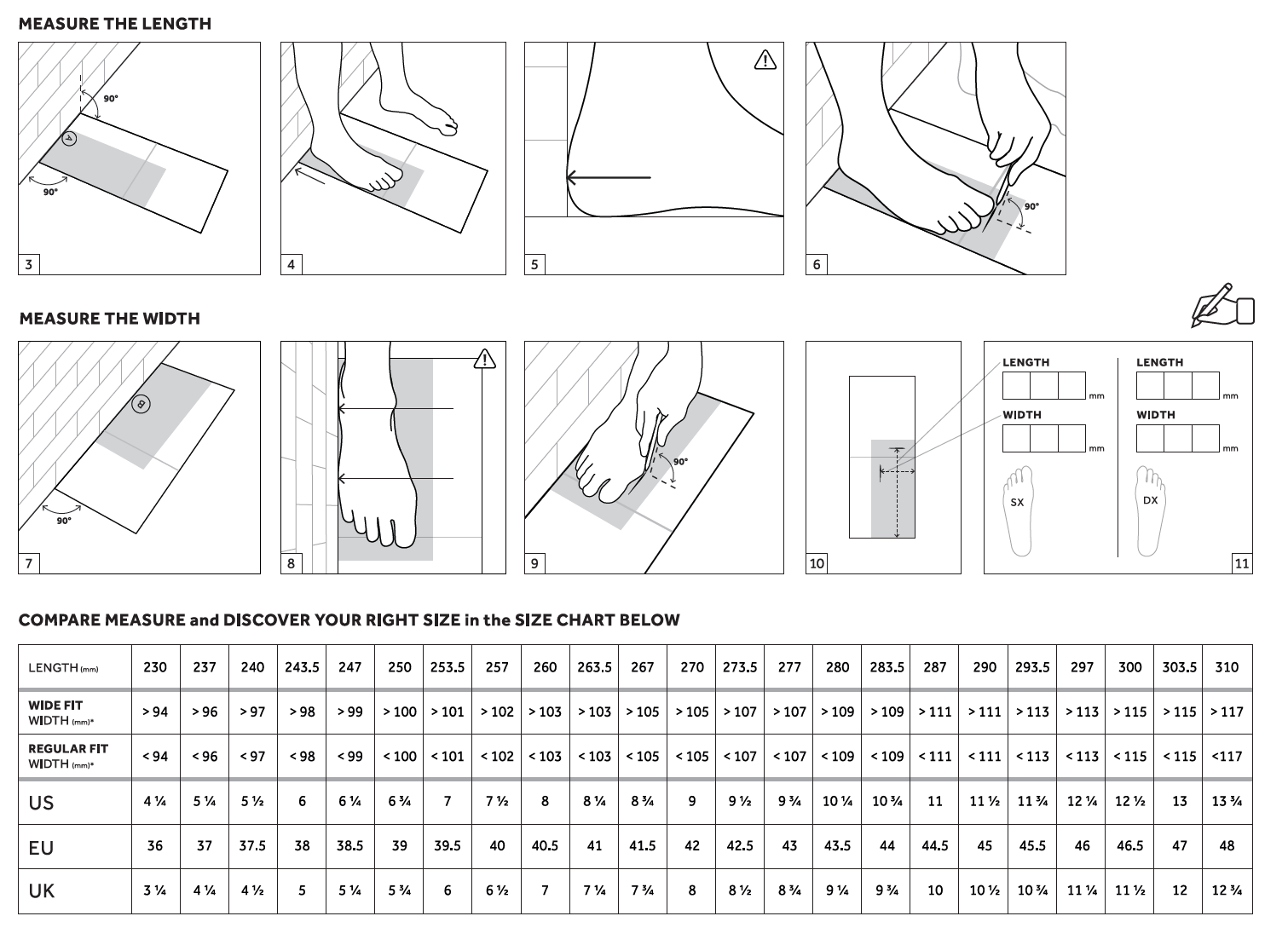 MEASURE THE LENGTH

90°

A

90°

3

4

5

90°

6

MEASURE THE WIDTH

B

90°

7

8

90°

9

10

LENGTH

mm

WIDTH

mm

SX

LENGTH

mm

WIDTH

mm

DX

11

COMPARE MEASURE and DISCOVER YOUR RIGHT SIZE in the SIZE CHART BELOW

| LENGTH (mm) | 230 | 237 | 240 | 243.5 | 247 | 250 | 253.5 | 257 | 260 | 263.5 | 267 | 270 | 273.5 | 277 | 280 | 283.5 | 287 | 290 | 293.5 | 297 | 300 | 303.5 | 310 |
|---|---|---|---|---|---|---|---|---|---|---|---|---|---|---|---|---|---|---|---|---|---|---|---|
| WIDE FIT WIDTH (mm)* | > 94 | > 96 | > 97 | > 98 | > 99 | > 100 | > 101 | > 102 | > 103 | > 103 | > 105 | > 105 | > 107 | > 107 | > 109 | > 109 | > 111 | > 111 | > 113 | > 113 | > 115 | > 115 | > 117 |
| REGULAR FIT WIDTH (mm)* | < 94 | < 96 | < 97 | < 98 | < 99 | < 100 | < 101 | < 102 | < 103 | < 103 | < 105 | < 105 | < 107 | < 107 | < 109 | < 109 | < 111 | < 111 | < 113 | < 113 | < 115 | < 115 | <117 |
| US | 4 ¼ | 5 ¼ | 5 ½ | 6 | 6 ¼ | 6 ¾ | 7 | 7 ½ | 8 | 8 ¼ | 8 ¾ | 9 | 9 ½ | 9 ¾ | 10 ¼ | 10 ¾ | 11 | 11 ½ | 11 ¾ | 12 ¼ | 12 ½ | 13 | 13 ¾ |
| EU | 36 | 37 | 37.5 | 38 | 38.5 | 39 | 39.5 | 40 | 40.5 | 41 | 41.5 | 42 | 42.5 | 43 | 43.5 | 44 | 44.5 | 45 | 45.5 | 46 | 46.5 | 47 | 48 |
| UK | 3 ¼ | 4 ¼ | 4 ½ | 5 | 5 ¼ | 5 ¾ | 6 | 6 ½ | 7 | 7 ¼ | 7 ¾ | 8 | 8 ½ | 8 ¾ | 9 ¼ | 9 ¾ | 10 | 10 ½ | 10 ¾ | 11 ¼ | 11 ½ | 12 | 12 ¾ |