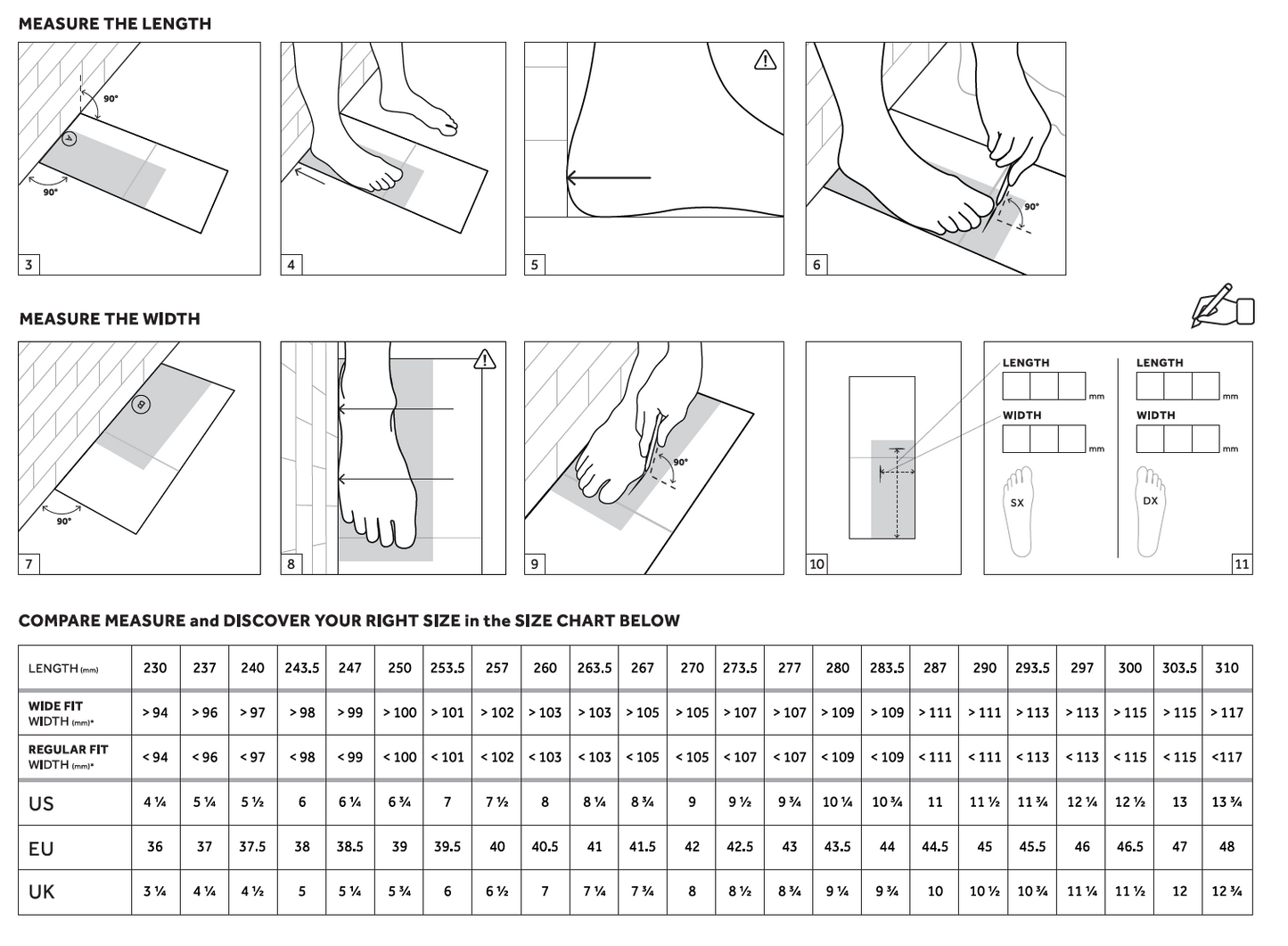 MEASURE THE LENGTH

90°

A

90°

3

4

5

90°

6

MEASURE THE WIDTH

B

90°

7

8

90°

9

10

LENGTH

mm

WIDTH

mm

SX

LENGTH

mm

WIDTH

mm

DX

11

COMPARE MEASURE and DISCOVER YOUR RIGHT SIZE in the SIZE CHART BELOW

| LENGTH (mm) | 230 | 237 | 240 | 243.5 | 247 | 250 | 253.5 | 257 | 260 | 263.5 | 267 | 270 | 273.5 | 277 | 280 | 283.5 | 287 | 290 | 293.5 | 297 | 300 | 303.5 | 310 |
|---|---|---|---|---|---|---|---|---|---|---|---|---|---|---|---|---|---|---|---|---|---|---|---|
| WIDE FIT WIDTH (mm)* | > 94 | > 96 | > 97 | > 98 | > 99 | > 100 | > 101 | > 102 | > 103 | > 103 | > 105 | > 105 | > 107 | > 107 | > 109 | > 109 | > 111 | > 111 | > 113 | > 113 | > 115 | > 115 | > 117 |
| REGULAR FIT WIDTH (mm)* | < 94 | < 96 | < 97 | < 98 | < 99 | < 100 | < 101 | < 102 | < 103 | < 103 | < 105 | < 105 | < 107 | < 107 | < 109 | < 109 | < 111 | < 111 | < 113 | < 113 | < 115 | < 115 | <117 |
| US | 4 ¼ | 5 ¼ | 5 ½ | 6 | 6 ¼ | 6 ¾ | 7 | 7 ½ | 8 | 8 ¼ | 8 ¾ | 9 | 9 ½ | 9 ¾ | 10 ¼ | 10 ¾ | 11 | 11 ½ | 11 ¾ | 12 ¼ | 12 ½ | 13 | 13 ¾ |
| EU | 36 | 37 | 37.5 | 38 | 38.5 | 39 | 39.5 | 40 | 40.5 | 41 | 41.5 | 42 | 42.5 | 43 | 43.5 | 44 | 44.5 | 45 | 45.5 | 46 | 46.5 | 47 | 48 |
| UK | 3 ¼ | 4 ¼ | 4 ½ | 5 | 5 ¼ | 5 ¾ | 6 | 6 ½ | 7 | 7 ¼ | 7 ¾ | 8 | 8 ½ | 8 ¾ | 9 ¼ | 9 ¾ | 10 | 10 ½ | 10 ¾ | 11 ¼ | 11 ½ | 12 | 12 ¾ |